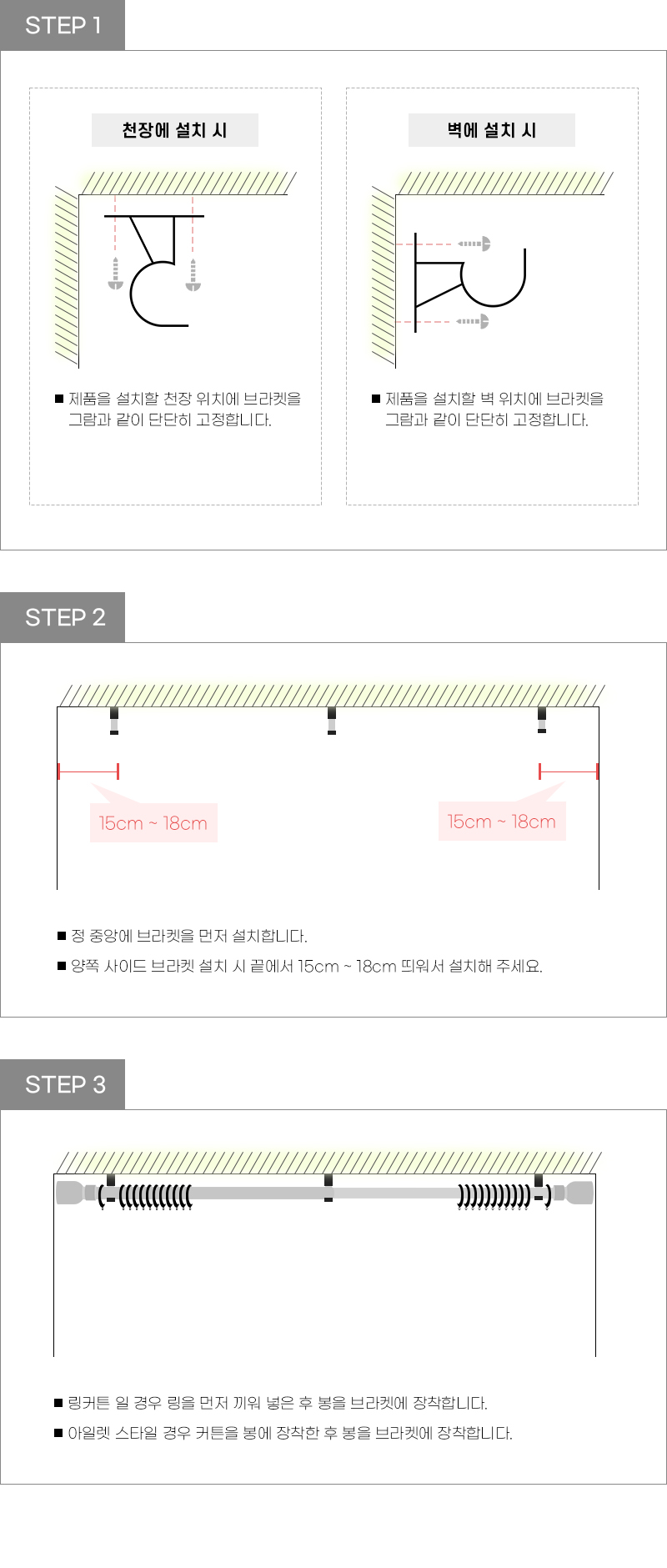 STEP 1

천장에 설치 시

■ 제품을 설치할 천장 위치에 브라켓을 그람과 같이 단단히 고정합니다.

벽에 설치 시

■ 제품을 설치할 벽 위치에 브라켓을 그람과 같이 단단히 고정합니다.

STEP 2

15cm ~ 18cm

15cm ~ 18cm

■ 정 중앙에 브라켓을 먼저 설치합니다.

■ 양쪽 사이드 브라켓 설치 시 끝에서 15cm ~ 18cm 띄워서 설치해 주세요.

STEP 3

■ 링커튼 일 경우 링을 먼저 끼워 넣은 후 봉을 브라켓에 장착합니다.

■ 아일렛 스타일 경우 커튼을 봉에 장착한 후 봉을 브라켓에 장착합니다.