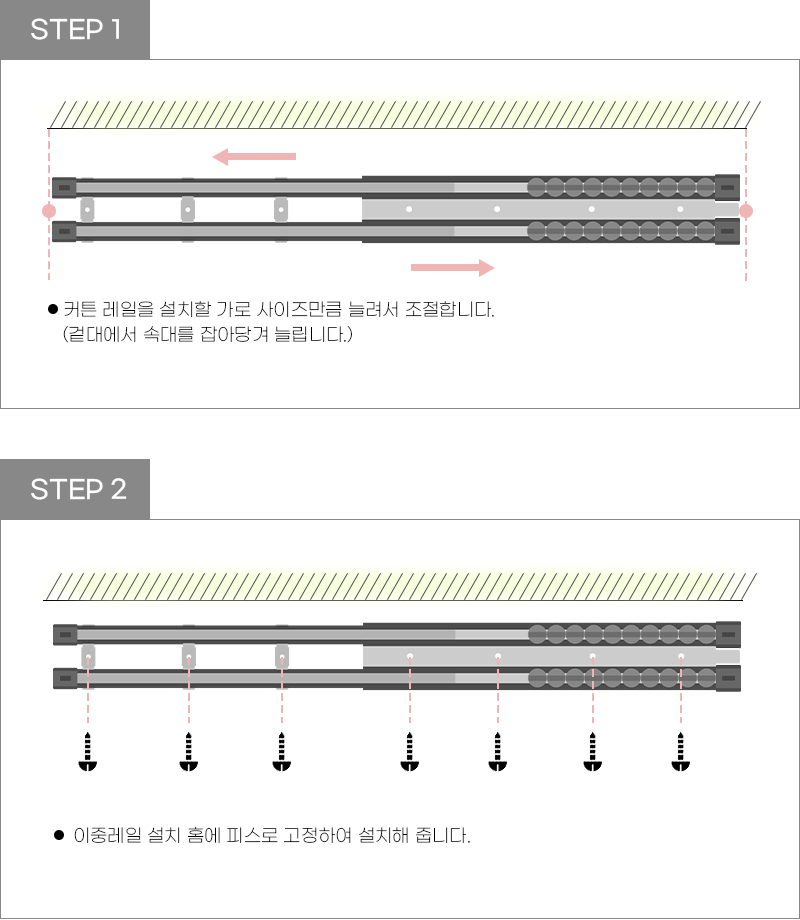 STEP 1

● 커튼 레일을 설치할 가로 사이즈만큼 늘려서 조절합니다.
(겉대에서 속대를 잡아당겨 늘립니다.)

STEP 2

● 이중레일 설치 홈에 피스로 고정하여 설치해 줍니다.