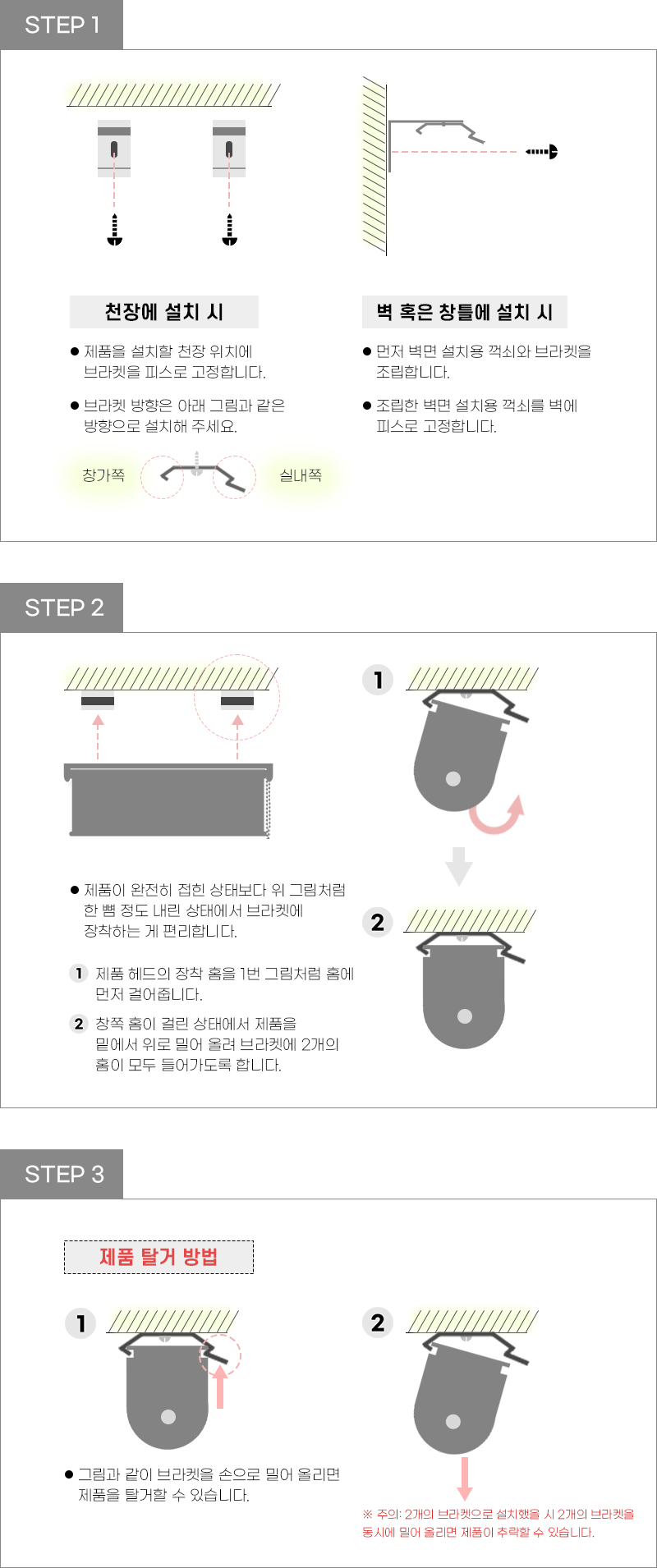 STEP 1

천장에 설치 시

● 제품을 설치할 천장 위치에 브라켓을 피스로 고정합니다.

● 브라켓 방향은 아래 그림과 같은 방향으로 설치해 주세요.

창가쪽

실내쪽

벽 혹은 창틀에 설치 시

● 먼저 벽면 설치용 꺽쇠와 브라켓을 조립합니다.

● 조립한 벽면 설치용 꺽쇠를 벽에 피스로 고정합니다.

STEP 2

● 제품이 완전히 접힌 상태보다 위 그림처럼 한 뼘 정도 내린 상태에서 브라켓에 장착하는 게 편리합니다.

1 제품 헤드의 장착 홈을 1번 그림처럼 홈에 먼저 걸어줍니다.

2 창쪽 홈이 걸린 상태에서 제품을 밑에서 위로 밀어 올려 브라켓에 2개의 홈이 모두 들어가도록 합니다.

1

2

STEP 3

제품 탈거 방법

1

● 그림과 같이 브라켓을 손으로 밀어 올리면 제품을 탈거할 수 있습니다.

2

※ 주의: 2개의 브라켓으로 설치했을 시 2개의 브라켓을 동시에 밀어 올리면 제품이 추락할 수 있습니다.